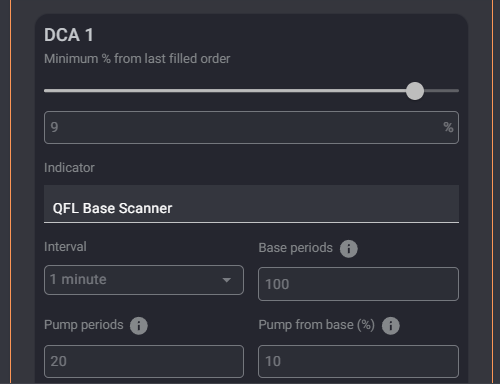 DCA 1

Minimum % from last filled order

9 %

Indicator

QFL Base Scanner

Interval

1 minute

Base periods

100

Pump periods

20

Pump from base (%)

10